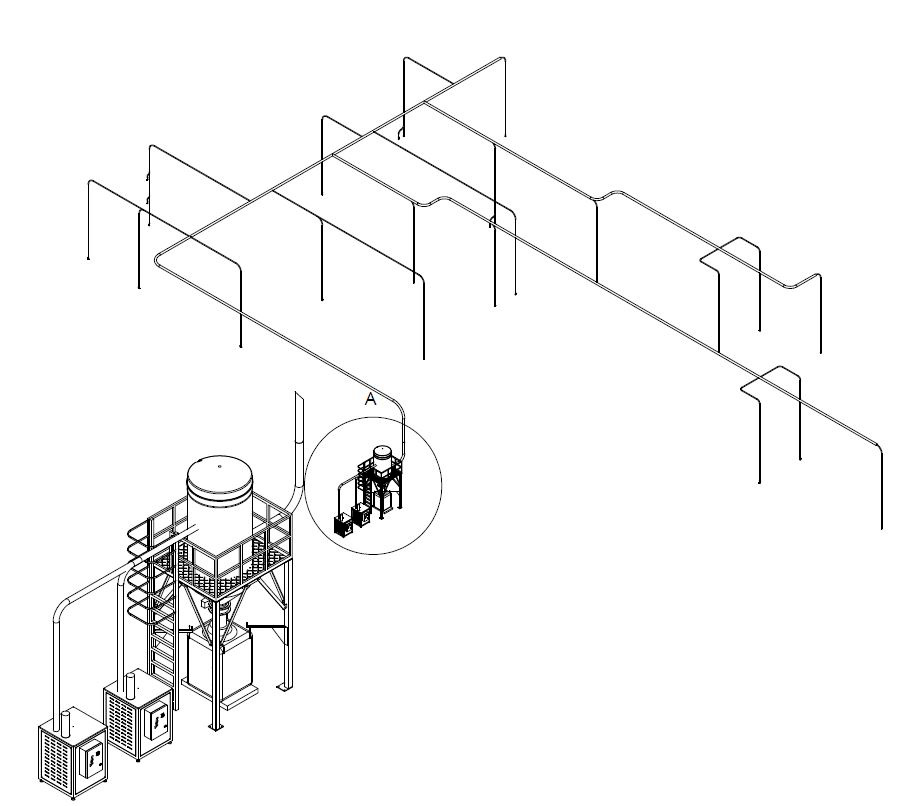 A